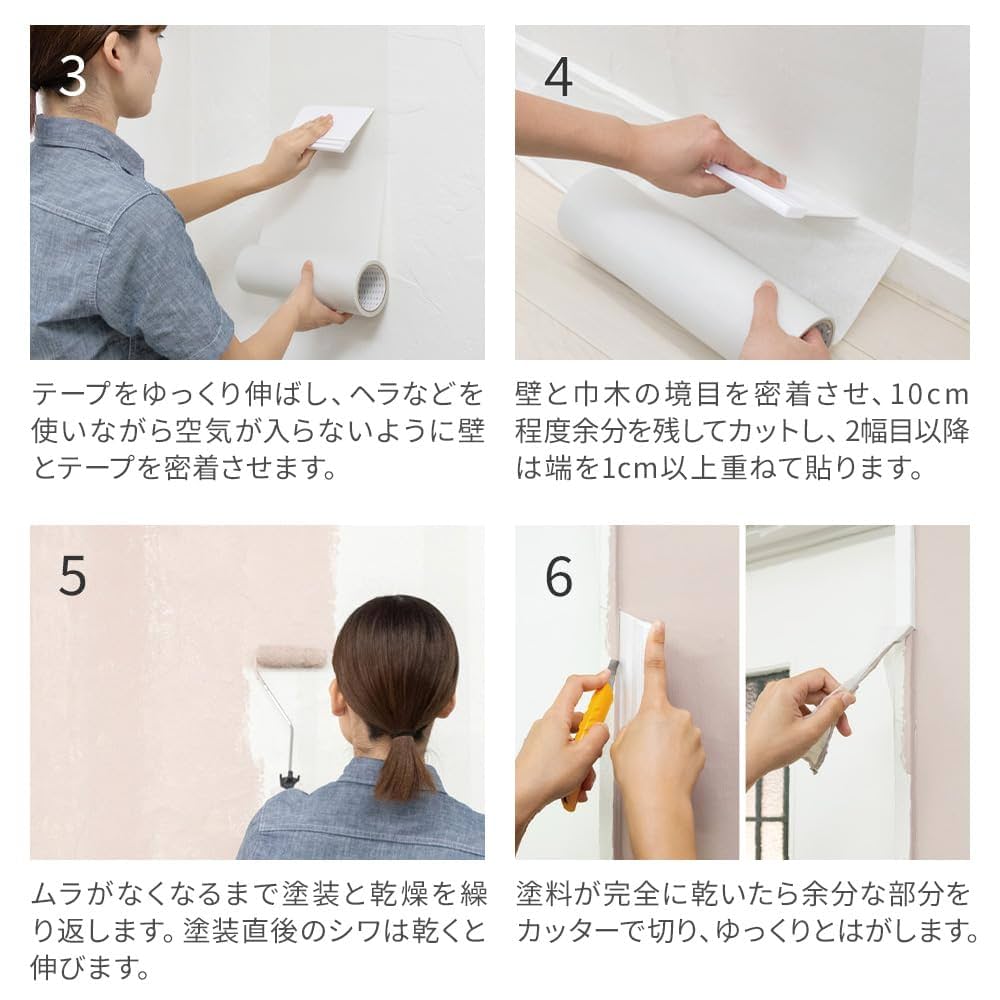 3

テープをゆっくり伸ばし、ヘラなどを使いながら空気が入らないように壁とテープを密着させます。

4

壁と巾木の境目を密着させ、10cm程度余分を残してカットし、2幅目以降は端を1cm以上重ねて貼ります。

5

ムラがなくなるまで塗装と乾燥を繰り返します。塗装直後のシワは乾くと伸びます。

6

塗料が完全に乾いたら余分な部分をカッターで切り、ゆっくりとはがします。